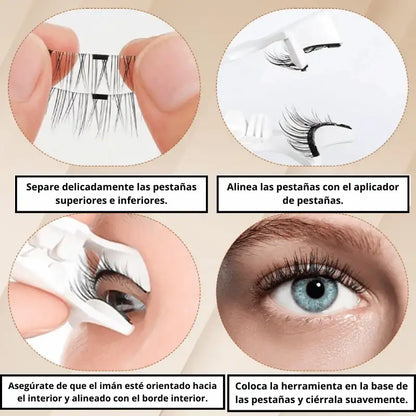 Separe delicadamente las pestañas superiores e inferiores.

Alinea las pestañas con el aplicador de pestañas.

Asegúrate de que el imán esté orientado hacia el interior y alineado con el borde interior.

Coloca la herramienta en la base de las pestañas y ciérrala suavemente.